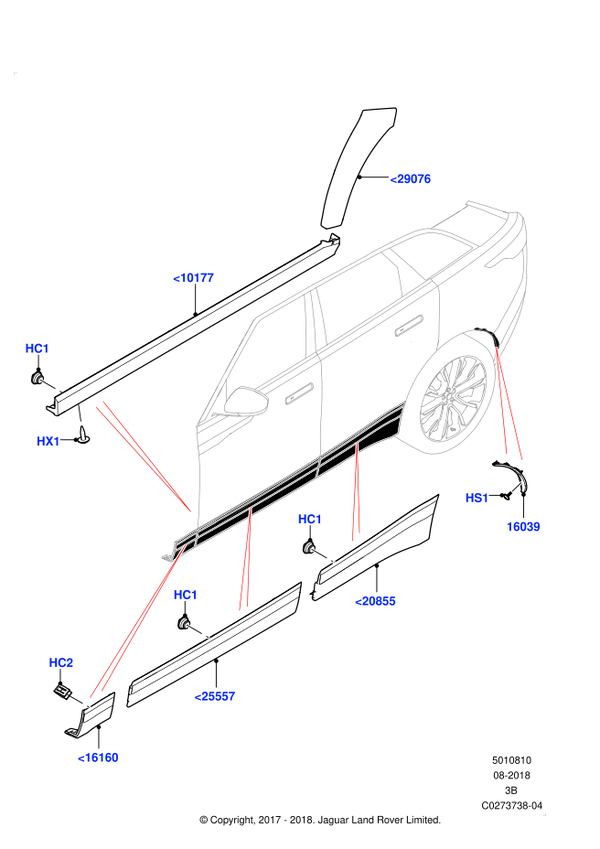 <29076

<10177

HC1

HX1

HS1

16039

HC1

<20855

HC1

HC2

<25557

<16160

5010810
08-2018
3B
C0273738-04

© Copyright, 2017 - 2018. Jaguar Land Rover Limited.